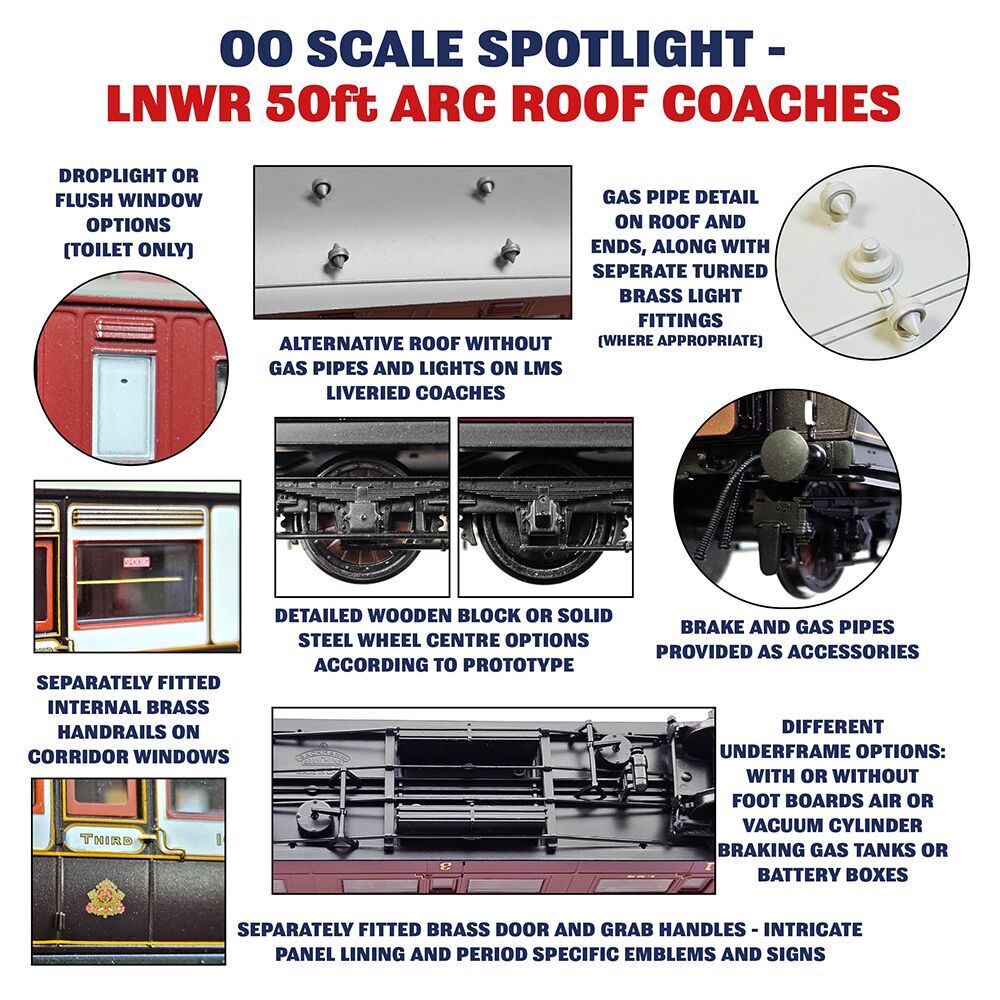 OO SCALE SPOTLIGHT -
LNWR 50ft ARC ROOF COACHES

DROPLIGHT OR FLUSH WINDOW OPTIONS (TOILET ONLY)

ALTERNATIVE ROOF WITHOUT GAS PIPES AND LIGHTS ON LMS LIVERIED COACHES

GAS PIPE DETAIL ON ROOF AND ENDS, ALONG WITH SEPERATE TURNED BRASS LIGHT FITTINGS
(WHERE APPROPRIATE)

DETAILED WOODEN BLOCK OR SOLID STEEL WHEEL CENTRE OPTIONS ACCORDING TO PROTOTYPE

BRAKE AND GAS PIPES PROVIDED AS ACCESSORIES

SEPARATELY FITTED INTERNAL BRASS HANDRAILS ON CORRIDOR WINDOWS

THIRD

DIFFERENT UNDERFRAME OPTIONS: WITH OR WITHOUT FOOT BOARDS AIR OR VACUUM CYLINDER BRAKING GAS TANKS OR BATTERY BOXES

SEPARATELY FITTED BRASS DOOR AND GRAB HANDLES - INTRICATE PANEL LINING AND PERIOD SPECIFIC EMBLEMS AND SIGNS